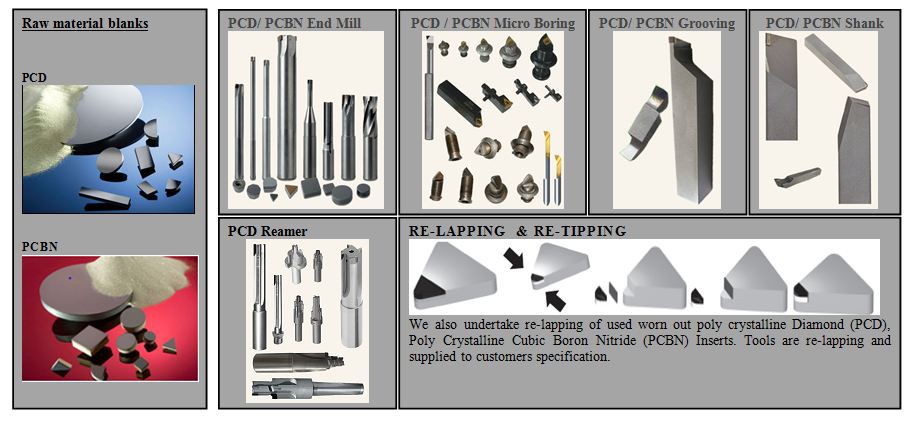 Raw material blanks

PCD

PCBN

PCD/ PCBN End Mill

PCD / PCBN Micro Boring

PCD/ PCBN Grooving

PCD/ PCBN Shank

PCD Reamer

RE-LAPPING & RE-TIPPING

We also undertake re-lapping of used worn out poly crystalline Diamond (PCD), Poly Crystalline Cubic Boron Nitride (PCBN) Inserts. Tools are re-lapping and supplied to customers specification.